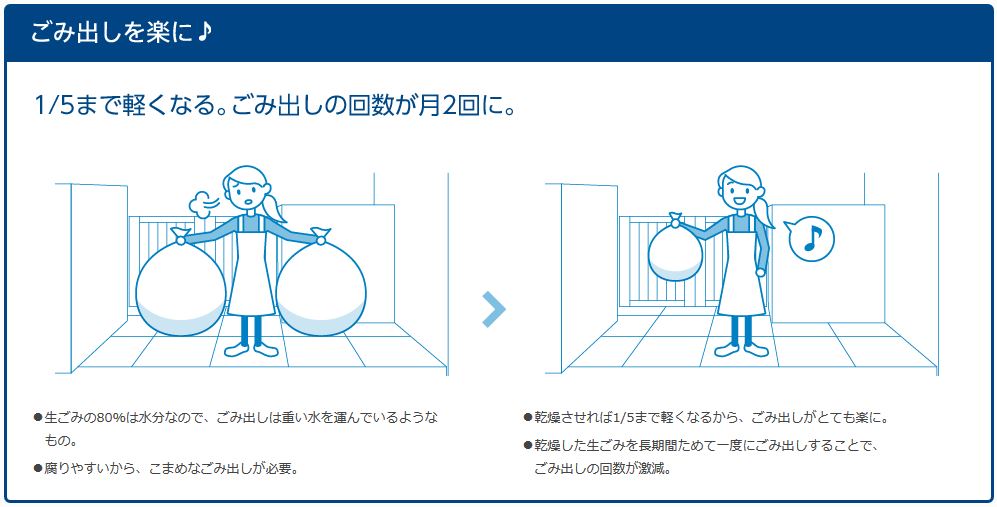 ごみ出しを楽に♪

1/5まで軽くなる。ごみ出しの回数が月2回に。

●生ごみの80%は水分なので、ごみ出しは重い水を運んでいるようなもの。

●腐りやすいから、こまめなごみ出しが必要。

●乾燥させれば1/5まで軽くなるから、ごみ出しがとても楽に。

●乾燥した生ごみを長期間ためて一度にごみ出しすることで、ごみ出しの回数が激減。